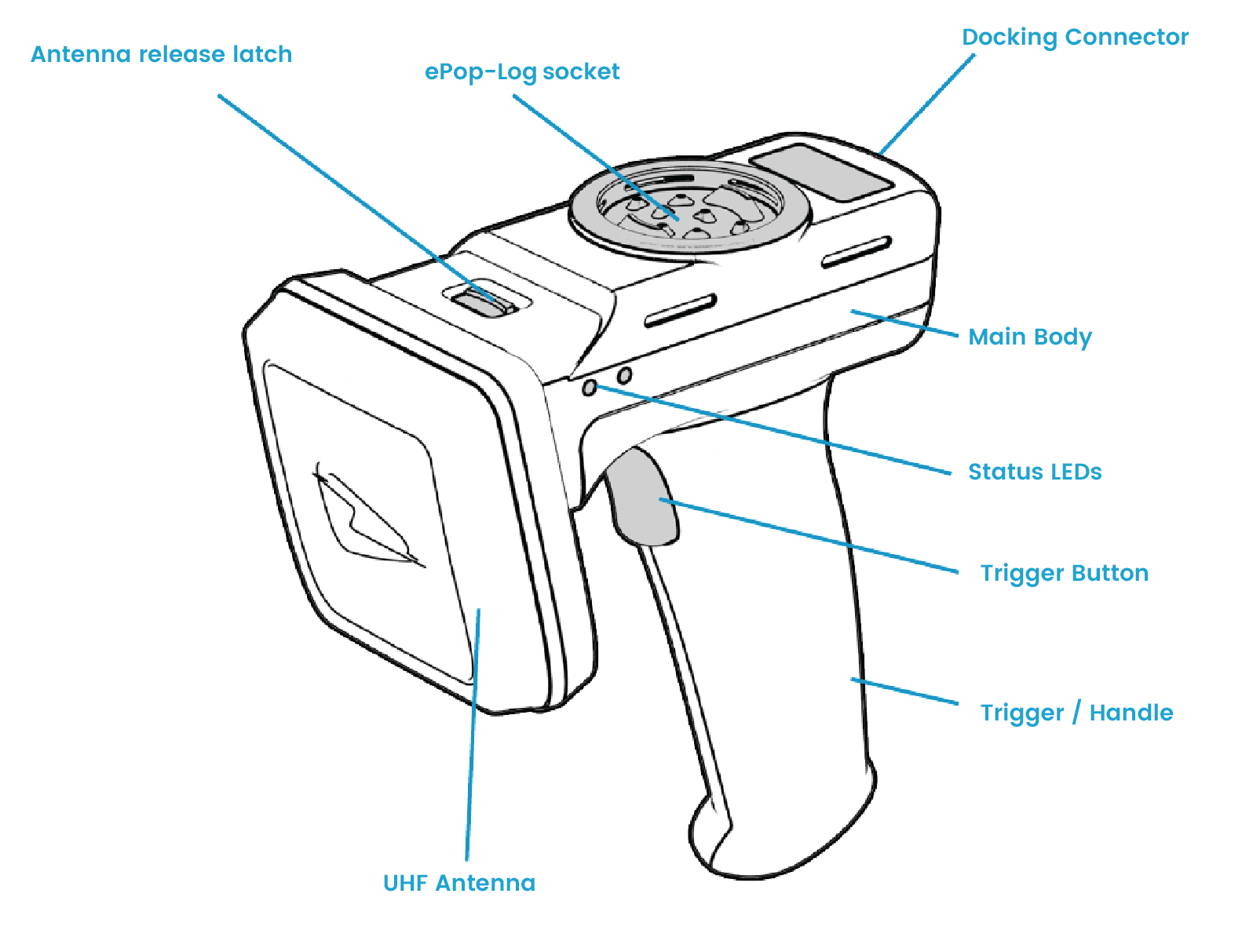 Antenna release latch

ePop-Log socket

Docking Connector

Main Body

Status LEDs

Trigger Button

Trigger / Handle

UHF Antenna